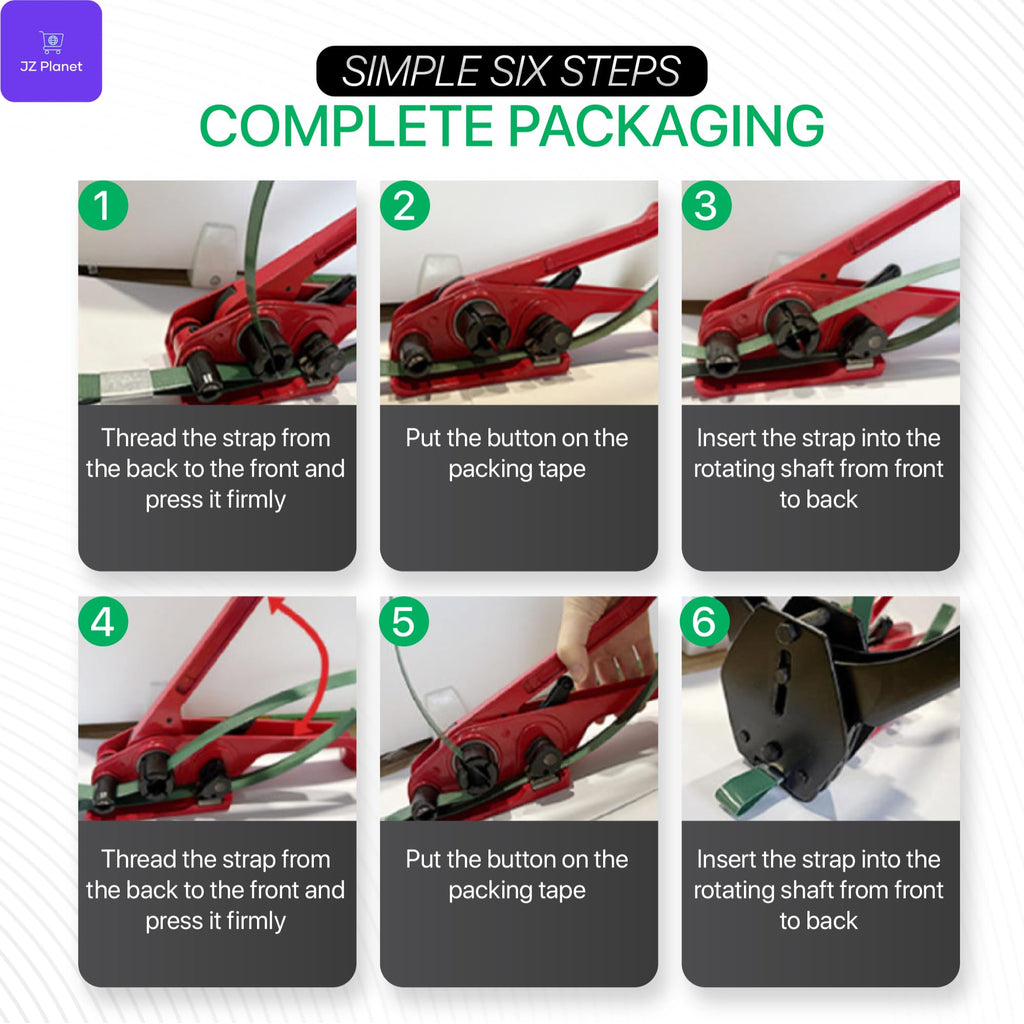 JZ Planet

SIMPLE SIX STEPS
COMPLETE PACKAGING

1
Thread the strap from the back to the front and press it firmly

2
Put the button on the packing tape

3
Insert the strap into the rotating shaft from front to back

4
Thread the strap from the back to the front and press it firmly

5
Put the button on the packing tape

6
Insert the strap into the rotating shaft from front to back