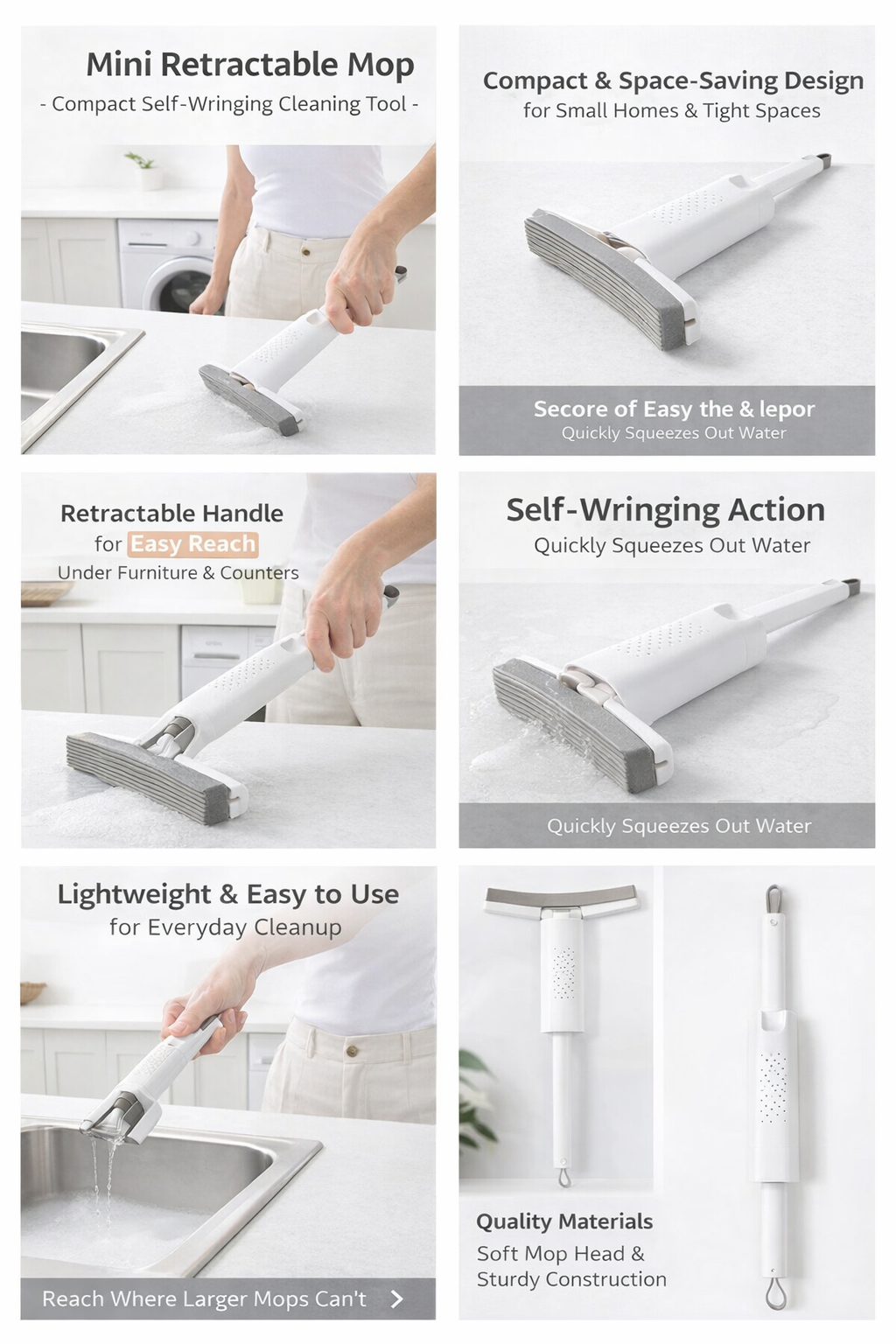 Mini Retractable Mop
- Compact Self-Wringing Cleaning Tool -

Compact & Space-Saving Design
for Small Homes & Tight Spaces

Secore of Easy the & lepor
Quickly Squeezes Out Water

Retractable Handle
for Easy Reach
Under Furniture & Counters

Self-Wringing Action
Quickly Squeezes Out Water

Quickly Squeezes Out Water

Lightweight & Easy to Use
for Everyday Cleanup

Reach Where Larger Mops Can't

Quality Materials
Soft Mop Head & Sturdy Construction